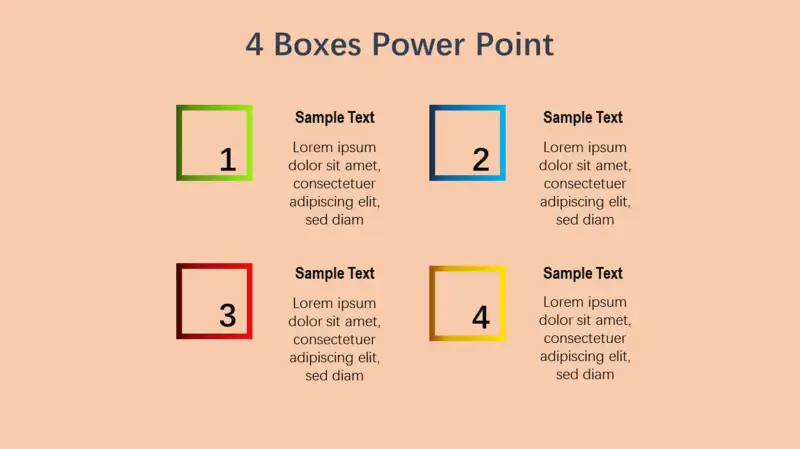 4 Boxes Power Point

1

Sample Text

Lorem ipsum dolor sit amet, consectetuer adipiscing elit, sed diam

2

Sample Text

Lorem ipsum dolor sit amet, consectetuer adipiscing elit, sed diam

3

Sample Text

Lorem ipsum dolor sit amet, consectetuer adipiscing elit, sed diam

4

Sample Text

Lorem ipsum dolor sit amet, consectetuer adipiscing elit, sed diam